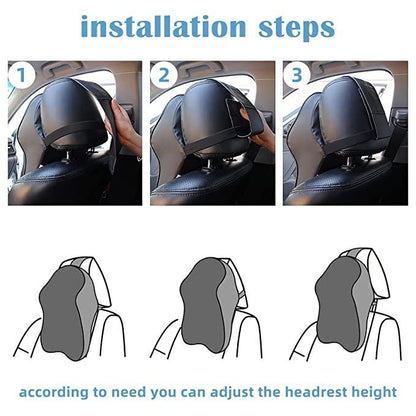 installation steps

1

2

3

according to need you can adjust the headrest height