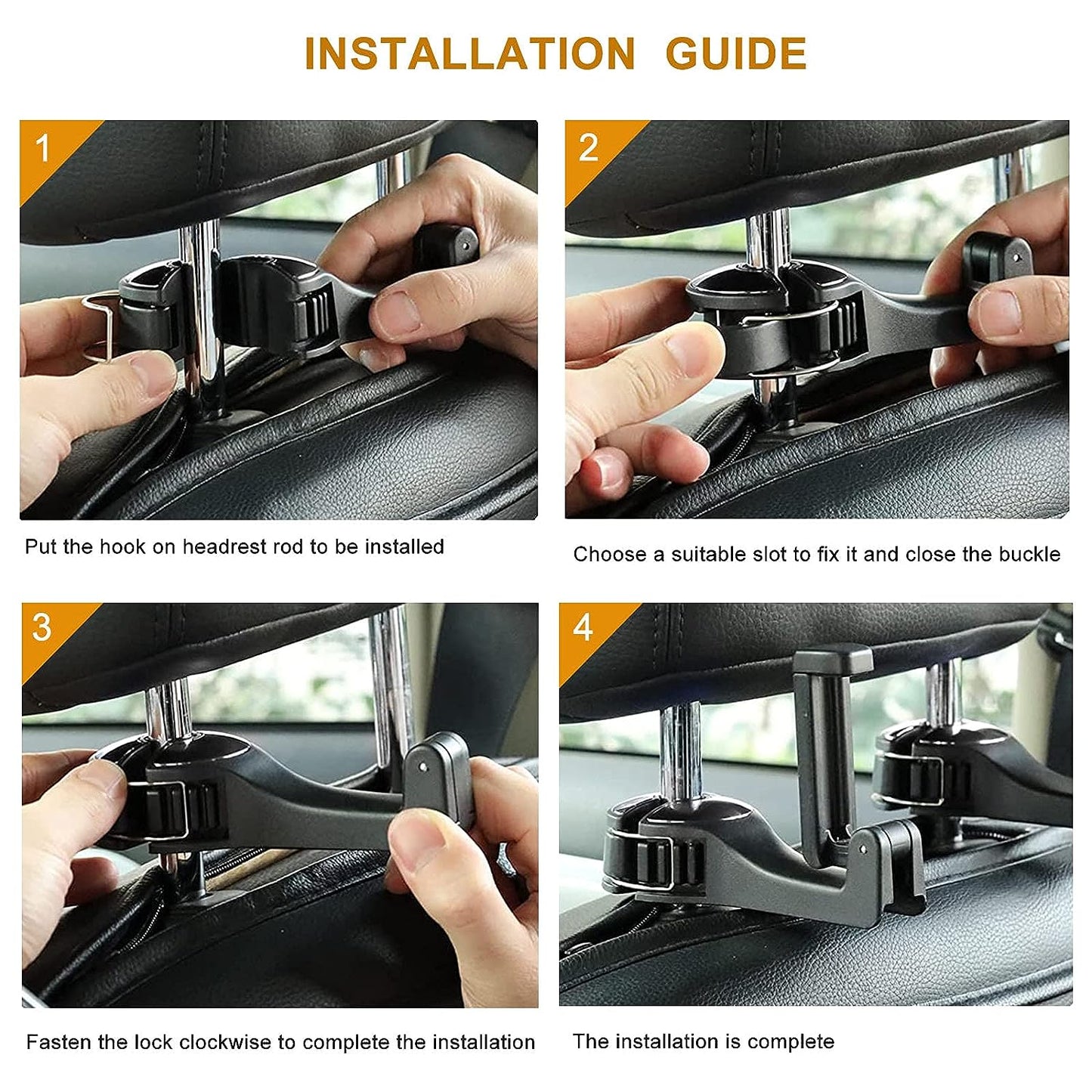 INSTALLATION GUIDE

1

Put the hook on headrest rod to be installed

2

Choose a suitable slot to fix it and close the buckle

3

Fasten the lock clockwise to complete the installation

4

The installation is complete